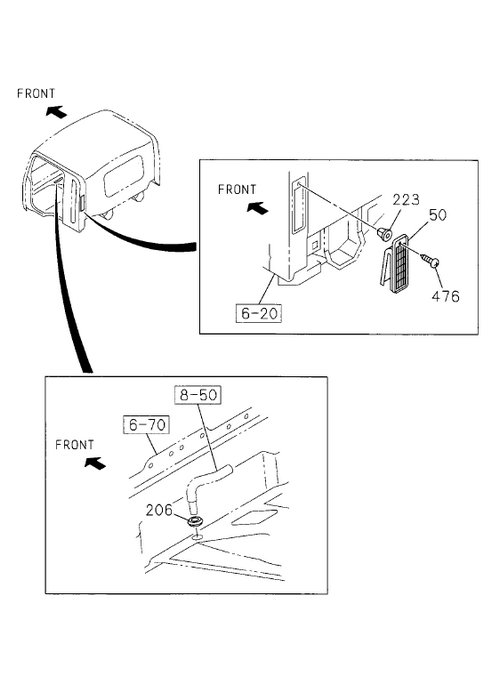 FRONT

FRONT
223
50
476
6-20

8-50
6-70
FRONT
206